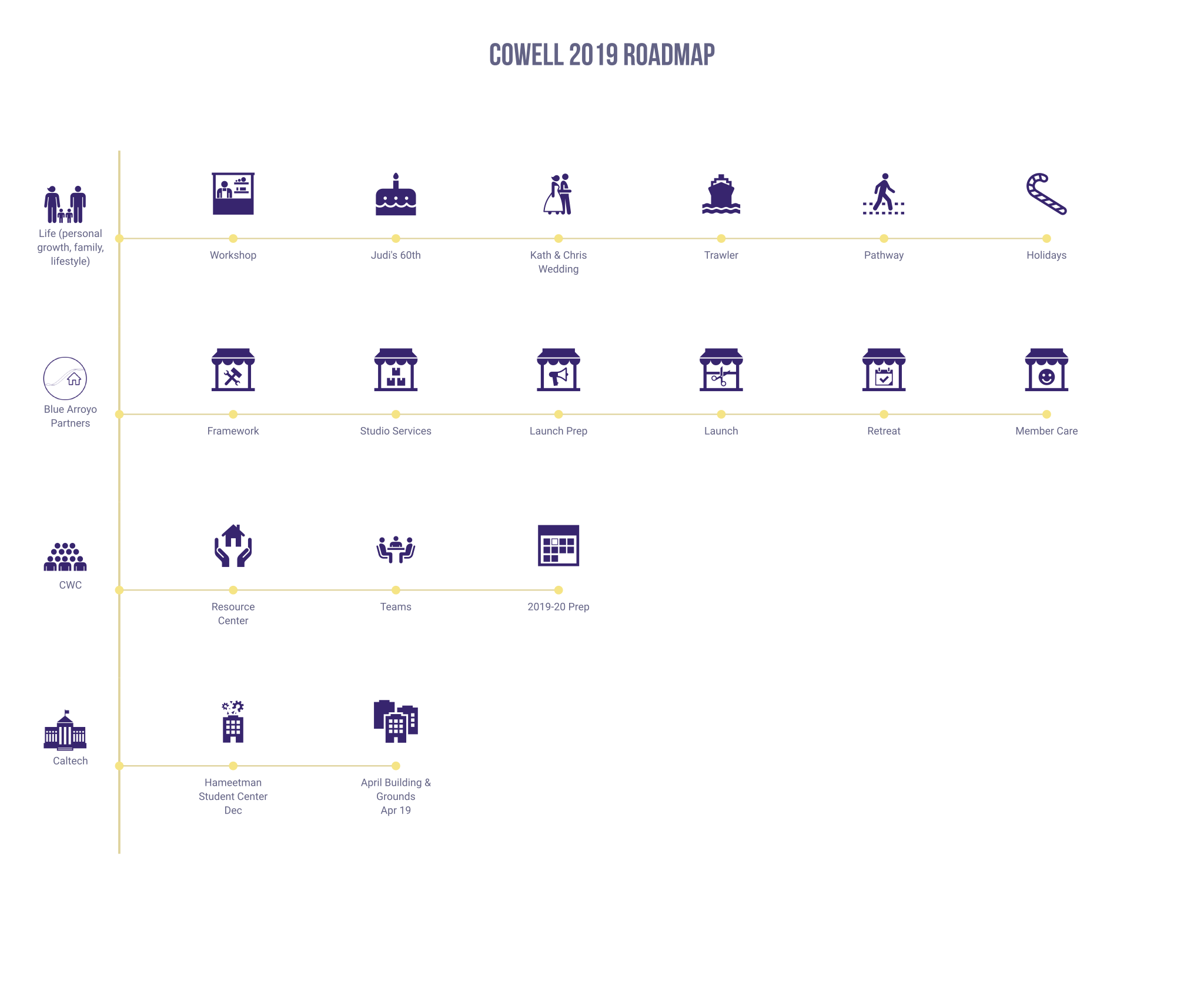 COWELL 2019 ROADMAP

Life (personal growth, family, lifestyle)

Workshop

Judi's 60th

Kath & Chris Wedding

Trawler

Pathway

Holidays

Blue Arroyo Partners

Framework

Studio Services

Launch Prep

Launch

Retreat

Member Care

CWC

Resource Center

Teams

2019-20 Prep

Caltech

Hameetman Student Center Dec

April Building & Grounds Apr 19