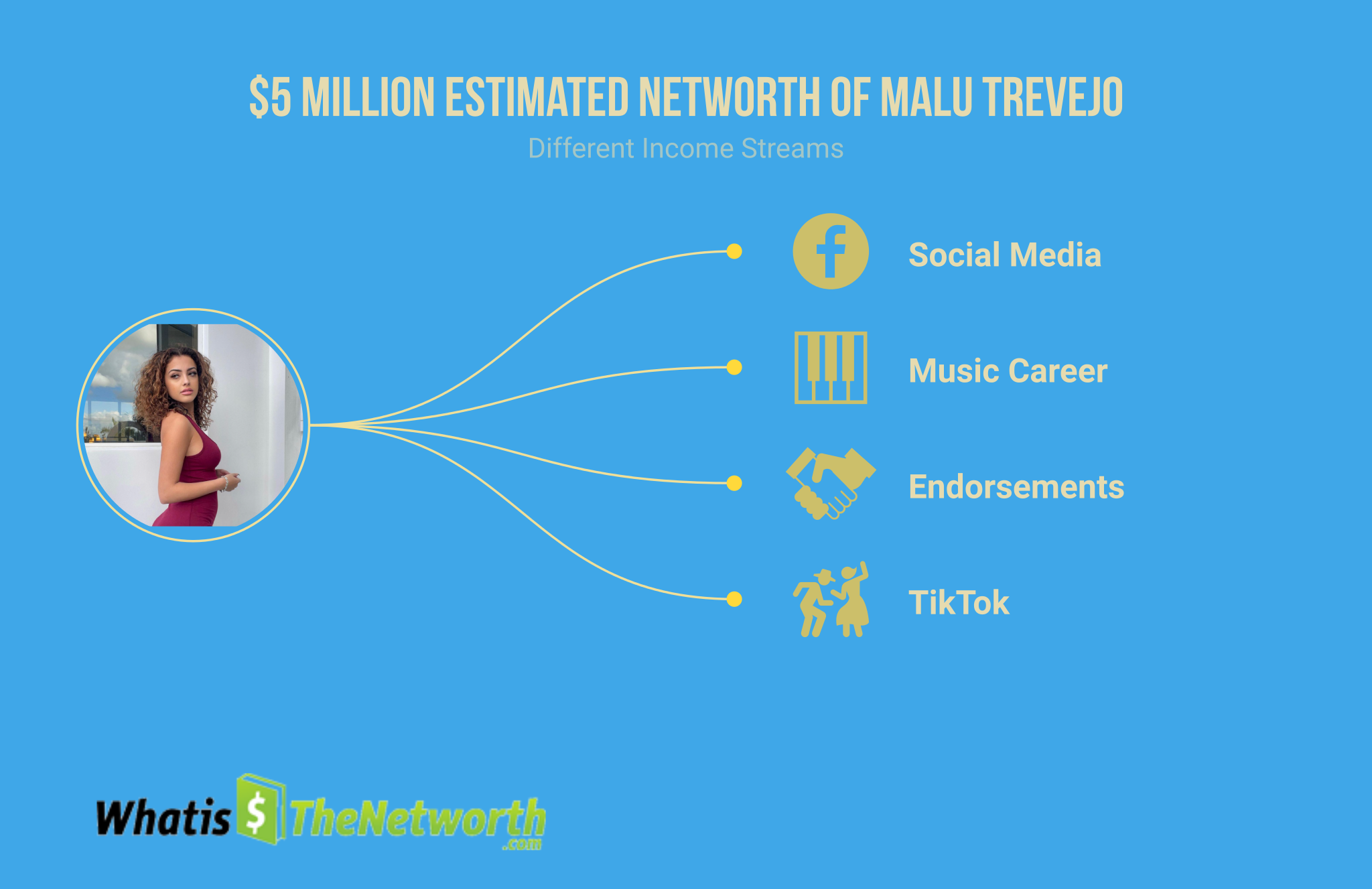 $5 MILLION ESTIMATED NETWORTH OF MALU TREVEJO

Different Income Streams

Social Media

Music Career

Endorsements

TikTok

Whatis $ TheNetworth .com