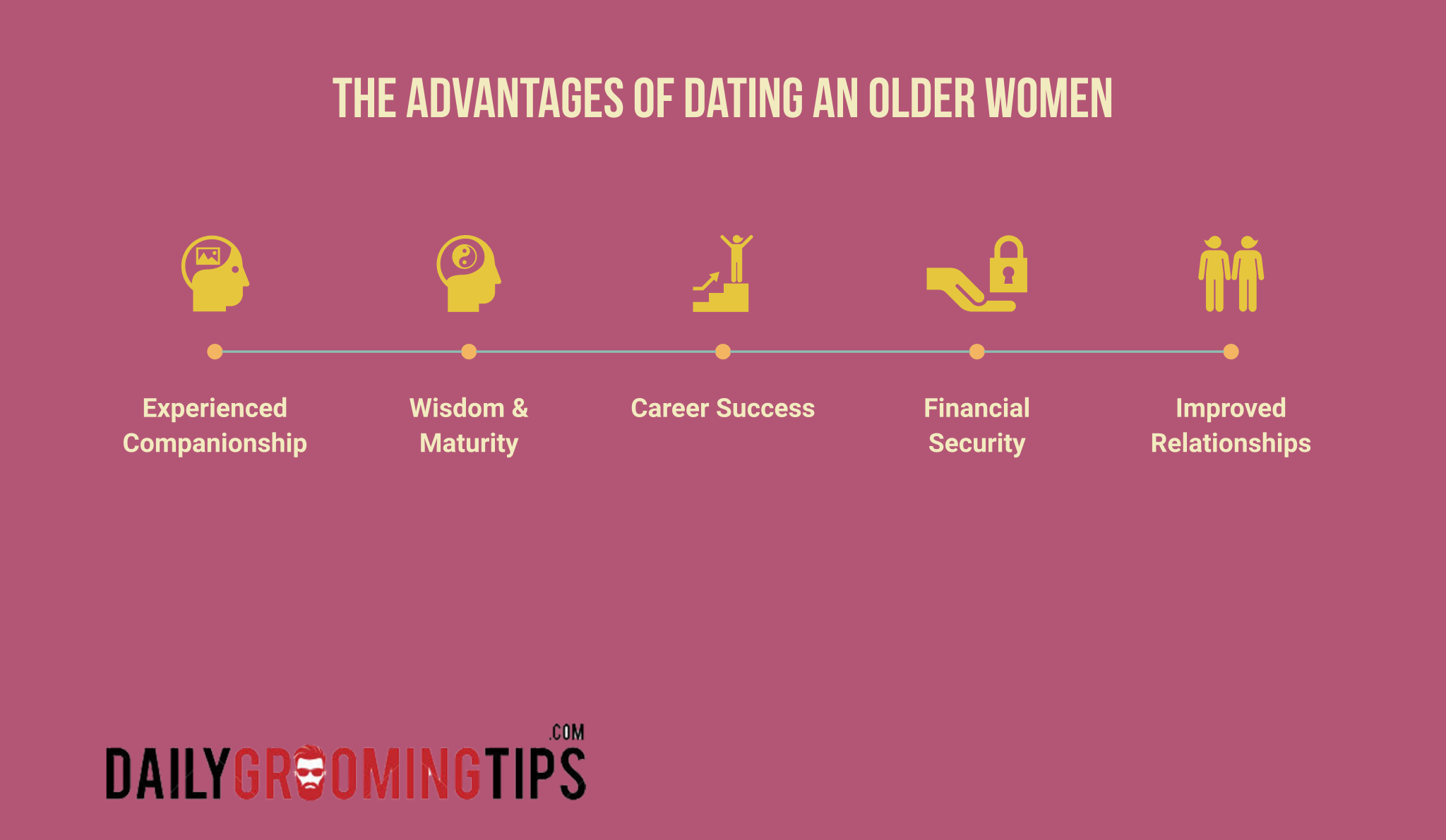 THE ADVANTAGES OF DATING AN OLDER WOMEN

Experienced Companionship

Wisdom & Maturity

Career Success

Financial Security

Improved Relationships

DAILYGROOMINGTIPS.COM