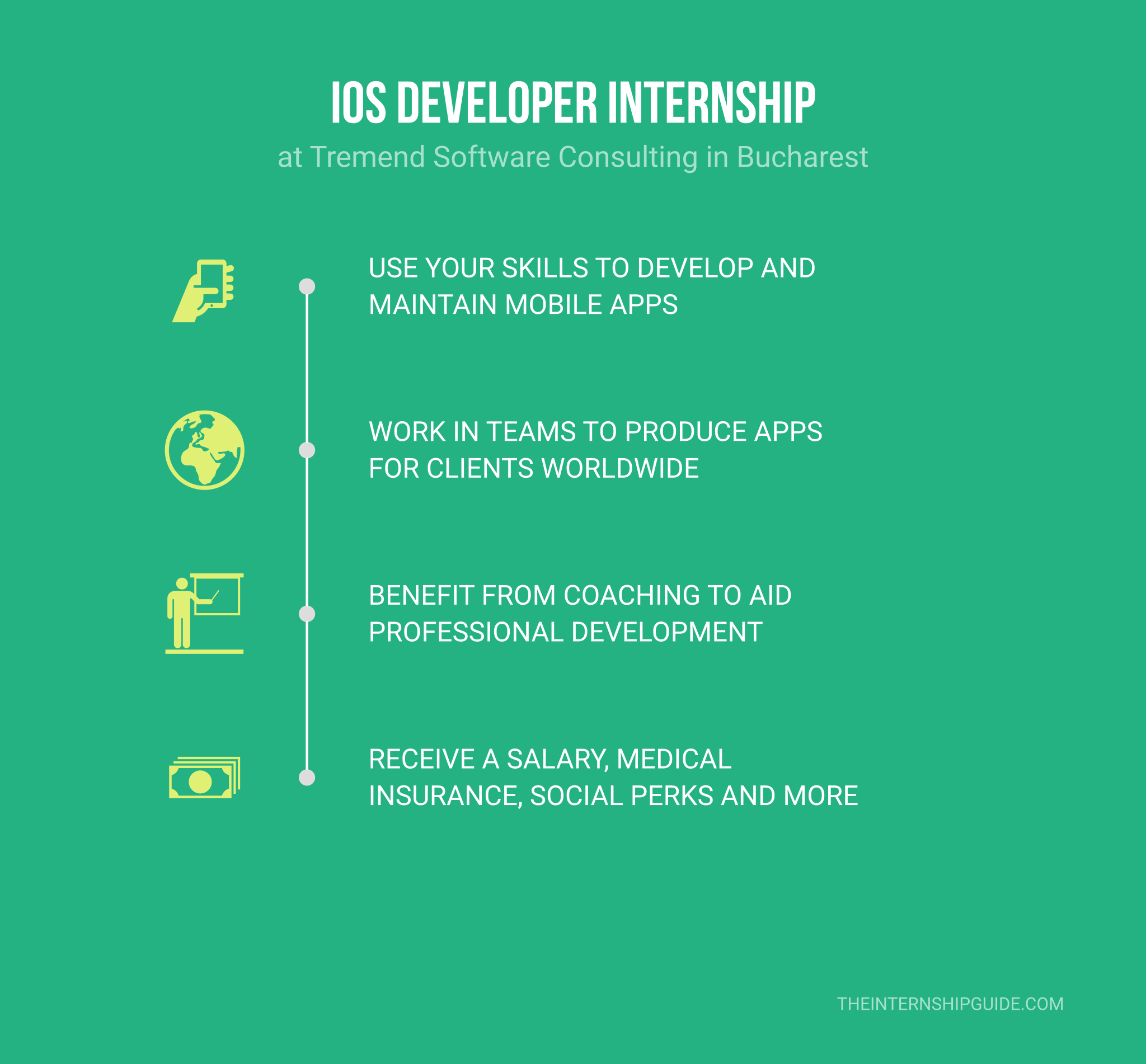 IOS DEVELOPER INTERNSHIP
at Tremend Software Consulting in Bucharest

USE YOUR SKILLS TO DEVELOP AND MAINTAIN MOBILE APPS

WORK IN TEAMS TO PRODUCE APPS FOR CLIENTS WORLDWIDE

BENEFIT FROM COACHING TO AID PROFESSIONAL DEVELOPMENT

RECEIVE A SALARY, MEDICAL INSURANCE, SOCIAL PERKS AND MORE

THEINTERNSHIPGUIDE.COM